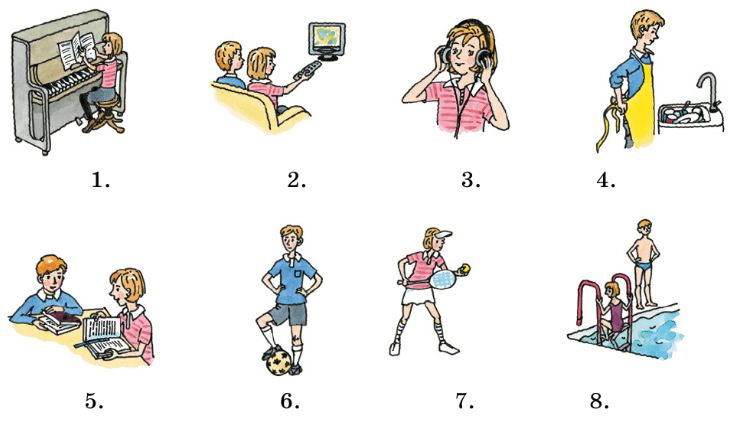 1. 2. 3. 4.

5. 6. 7. 8.